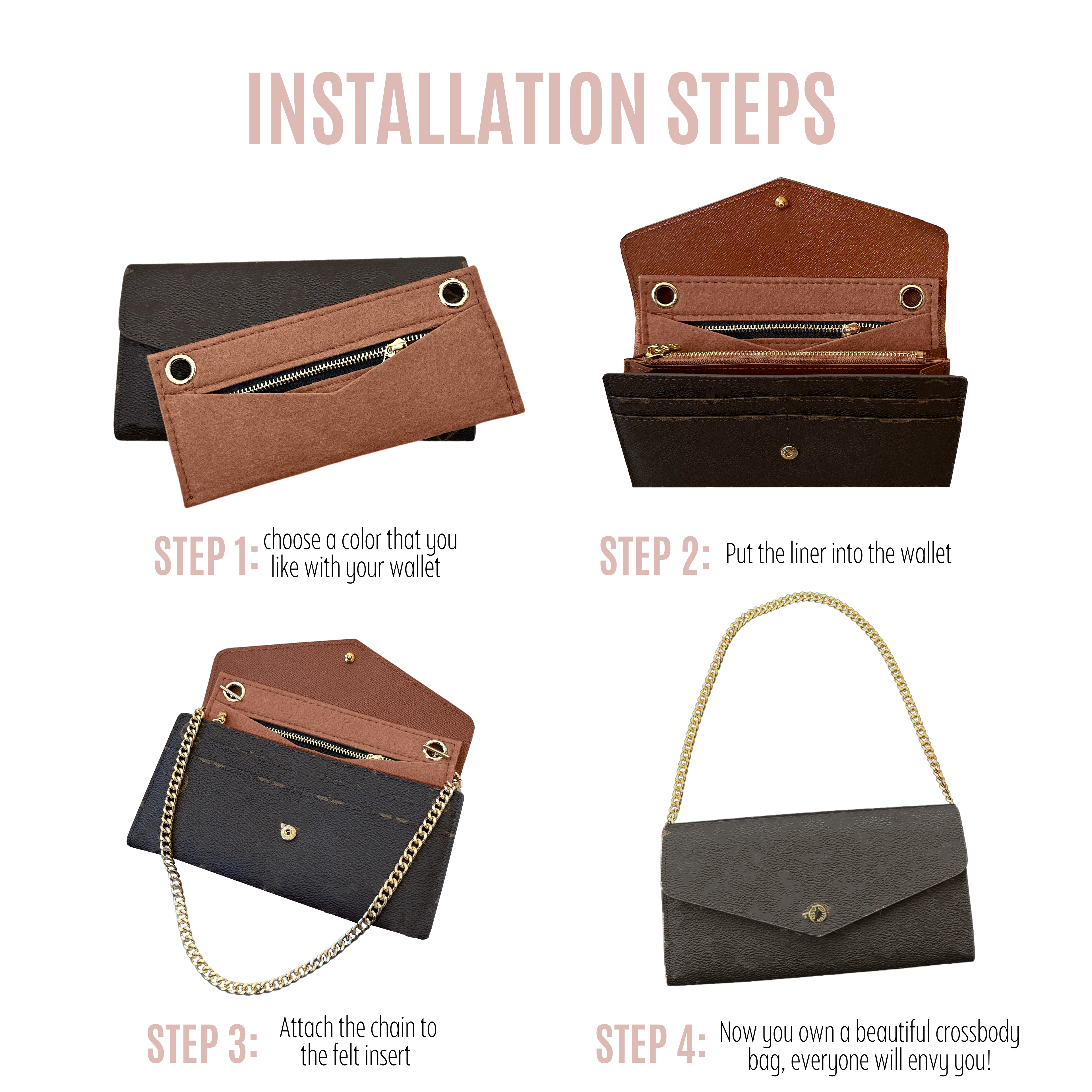 INSTALLATION STEPS

STEP 1: choose a color that you like with your wallet

STEP 2: Put the liner into the wallet

STEP 3: Attach the chain to the felt insert

STEP 4: Now you own a beautiful crossbody bag, everyone will envy you!