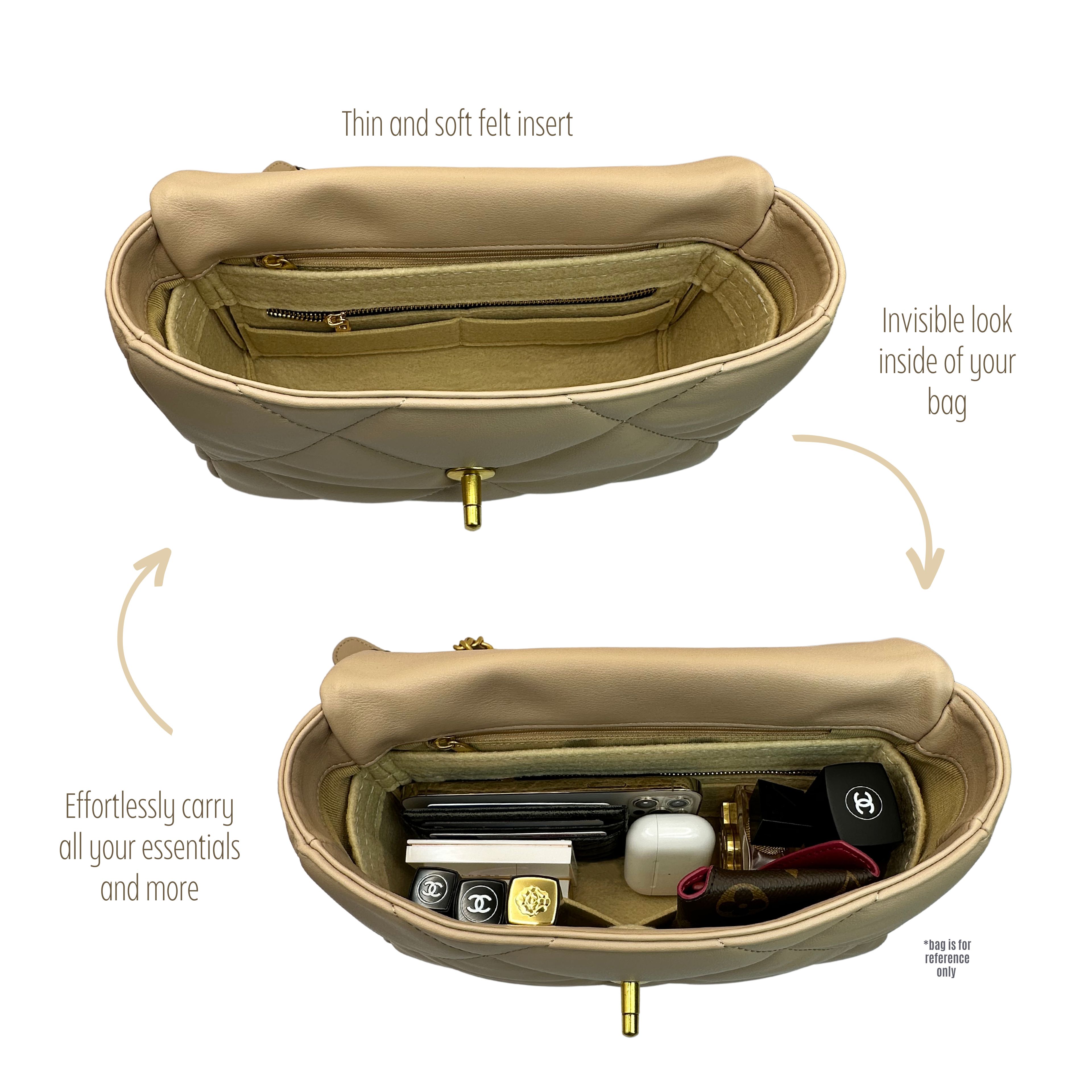 Thin and soft felt insert

Invisible look inside of your bag

Effortlessly carry all your essentials and more

*bag is for reference only