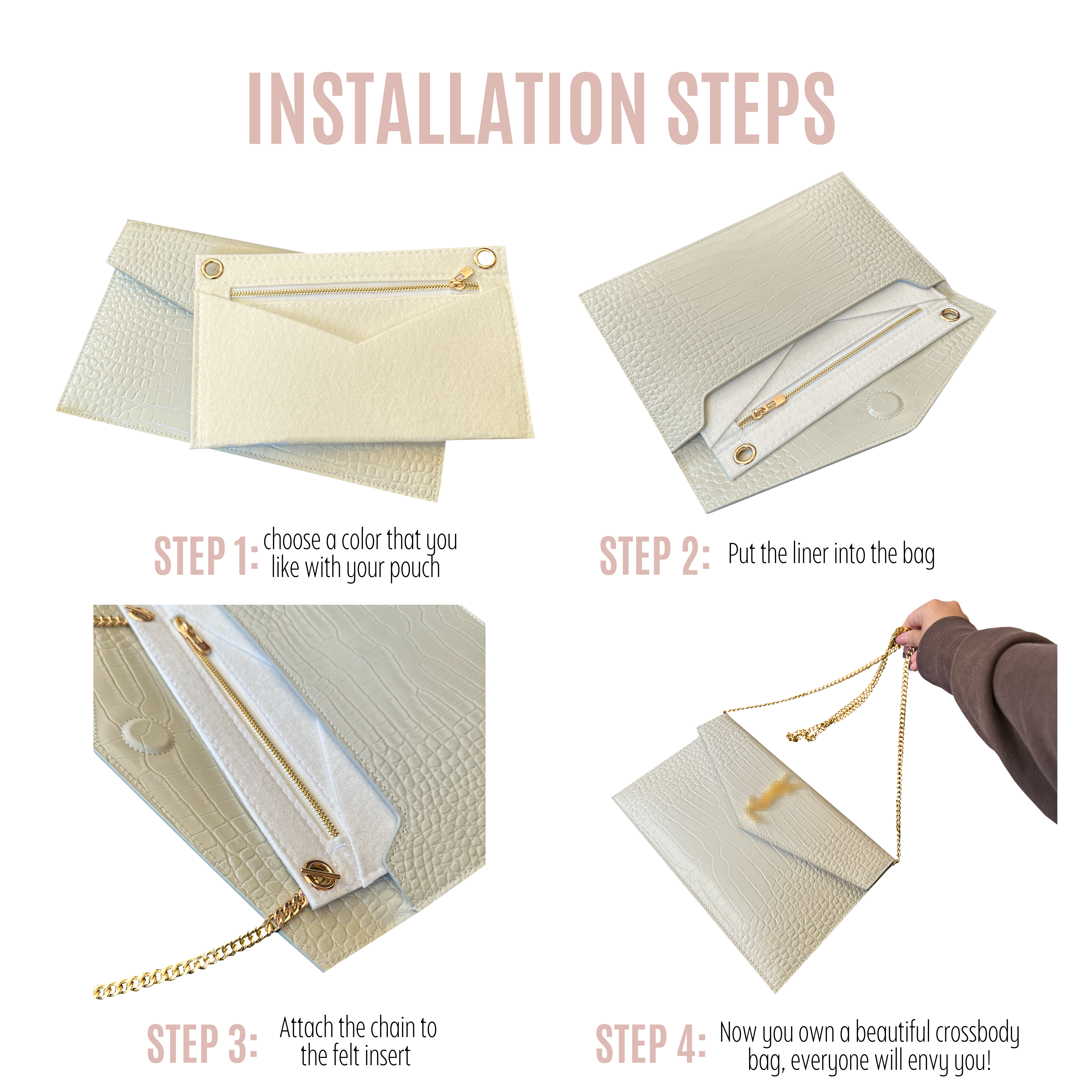 INSTALLATION STEPS

STEP 1: choose a color that you like with your pouch

STEP 2: Put the liner into the bag

STEP 3: Attach the chain to the felt insert

STEP 4: Now you own a beautiful crossbody bag, everyone will envy you!