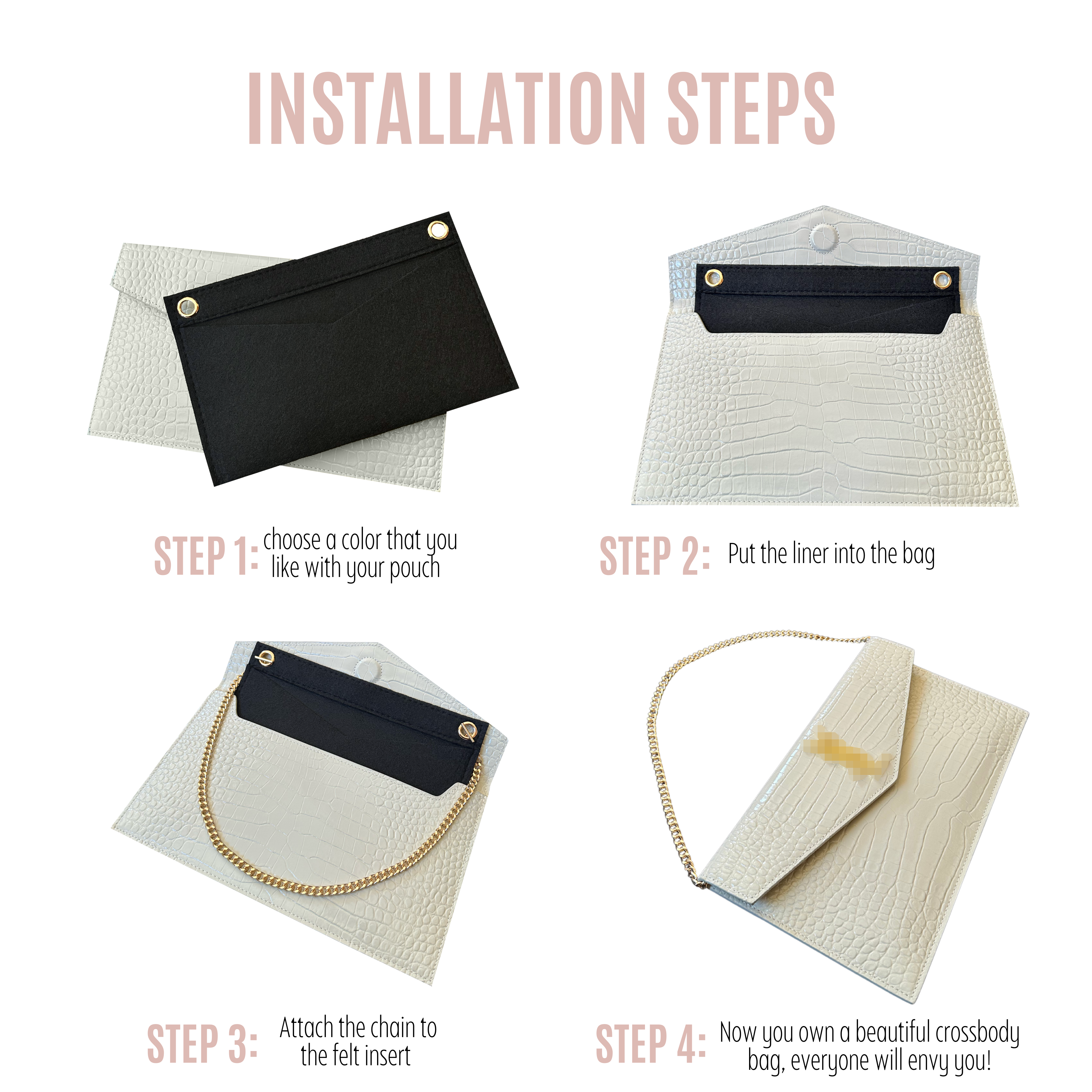 INSTALLATION STEPS

STEP 1: choose a color that you like with your pouch

STEP 2: Put the liner into the bag

STEP 3: Attach the chain to the felt insert

STEP 4: Now you own a beautiful crossbody bag, everyone will envy you!