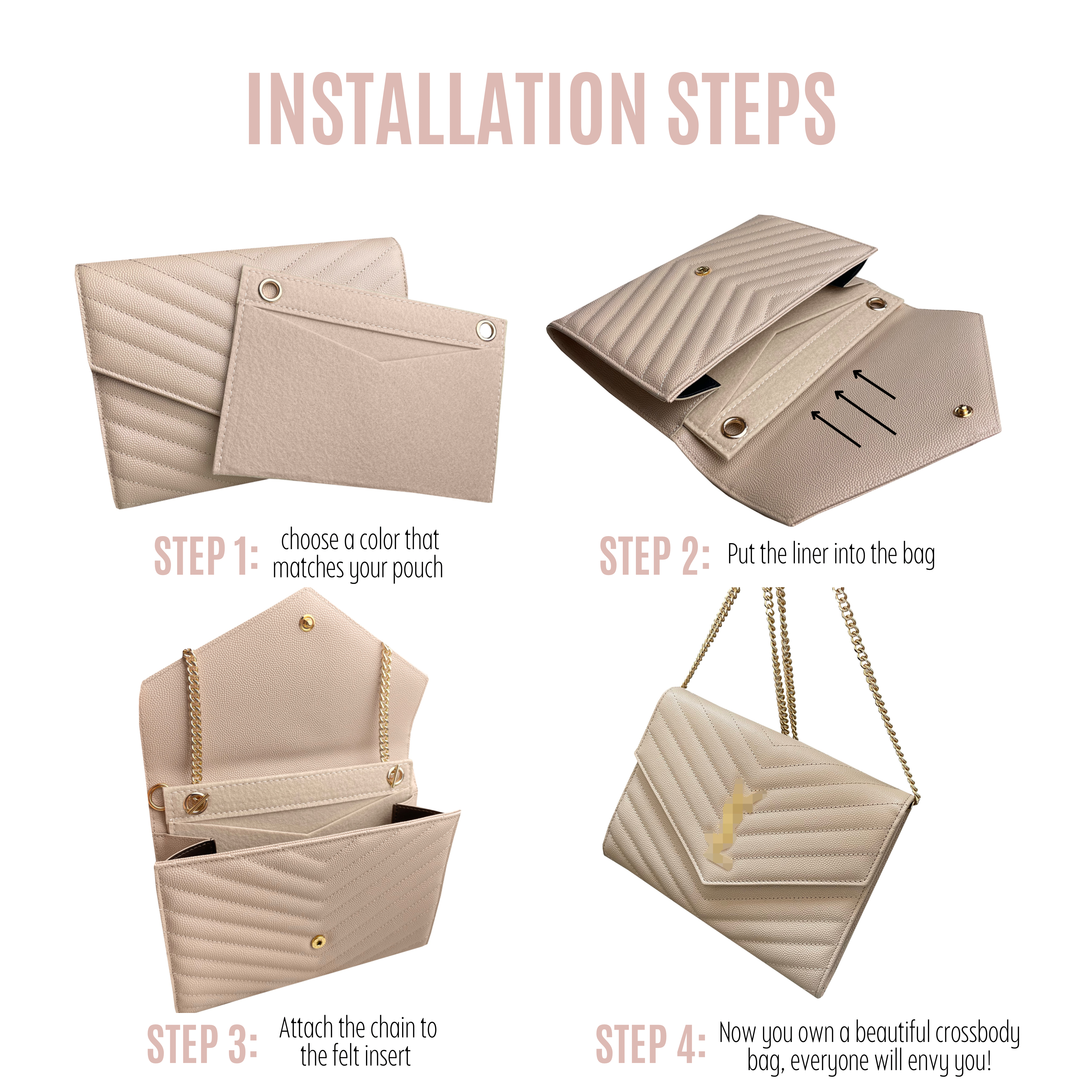 INSTALLATION STEPS

STEP 1: choose a color that matches your pouch

STEP 2: Put the liner into the bag

STEP 3: Attach the chain to the felt insert

STEP 4: Now you own a beautiful crossbody bag, everyone will envy you!