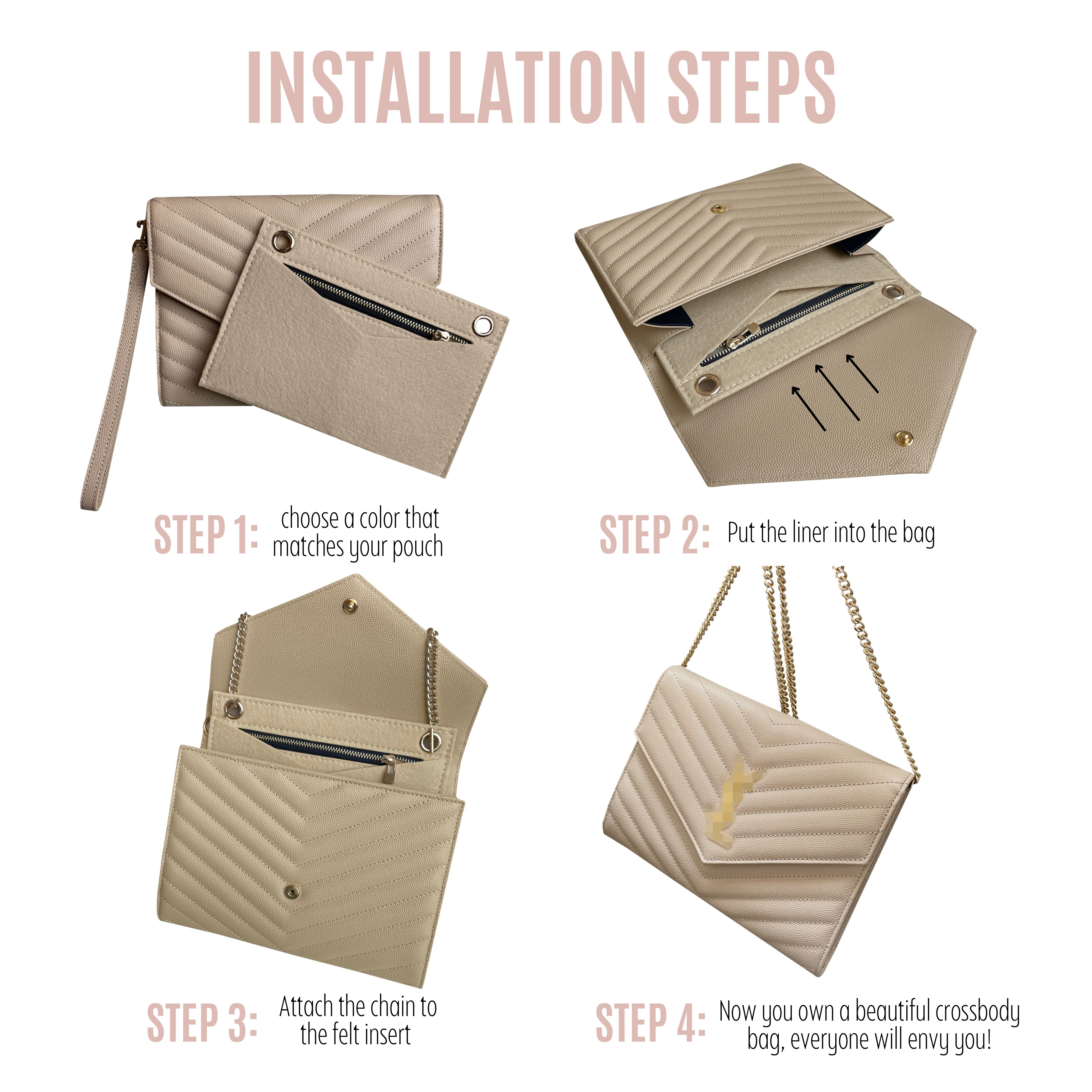 INSTALLATION STEPS

STEP 1: choose a color that matches your pouch

STEP 2: Put the liner into the bag

STEP 3: Attach the chain to the felt insert

STEP 4: Now you own a beautiful crossbody bag, everyone will envy you!