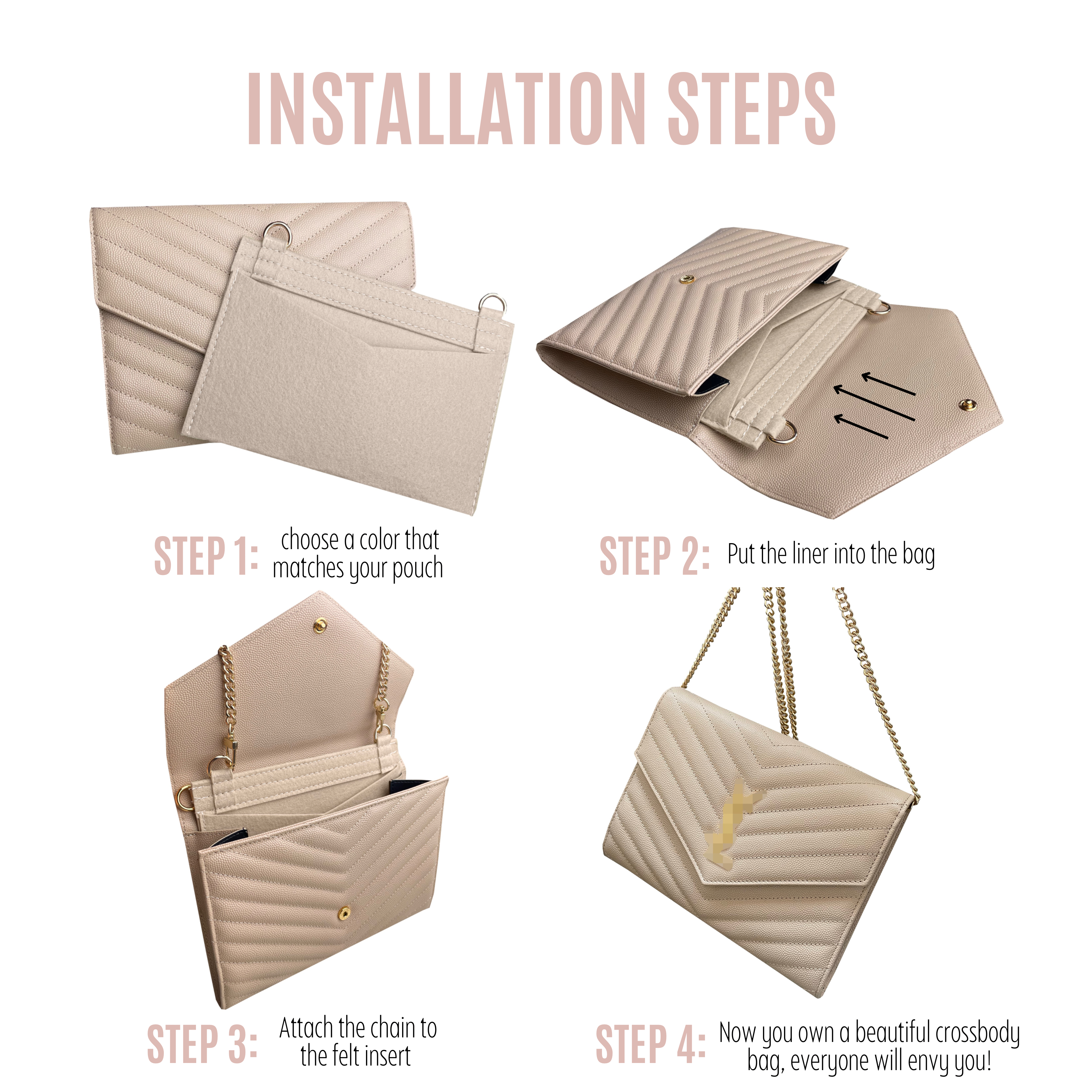 INSTALLATION STEPS

STEP 1: choose a color that matches your pouch

STEP 2: Put the liner into the bag

STEP 3: Attach the chain to the felt insert

STEP 4: Now you own a beautiful crossbody bag, everyone will envy you!