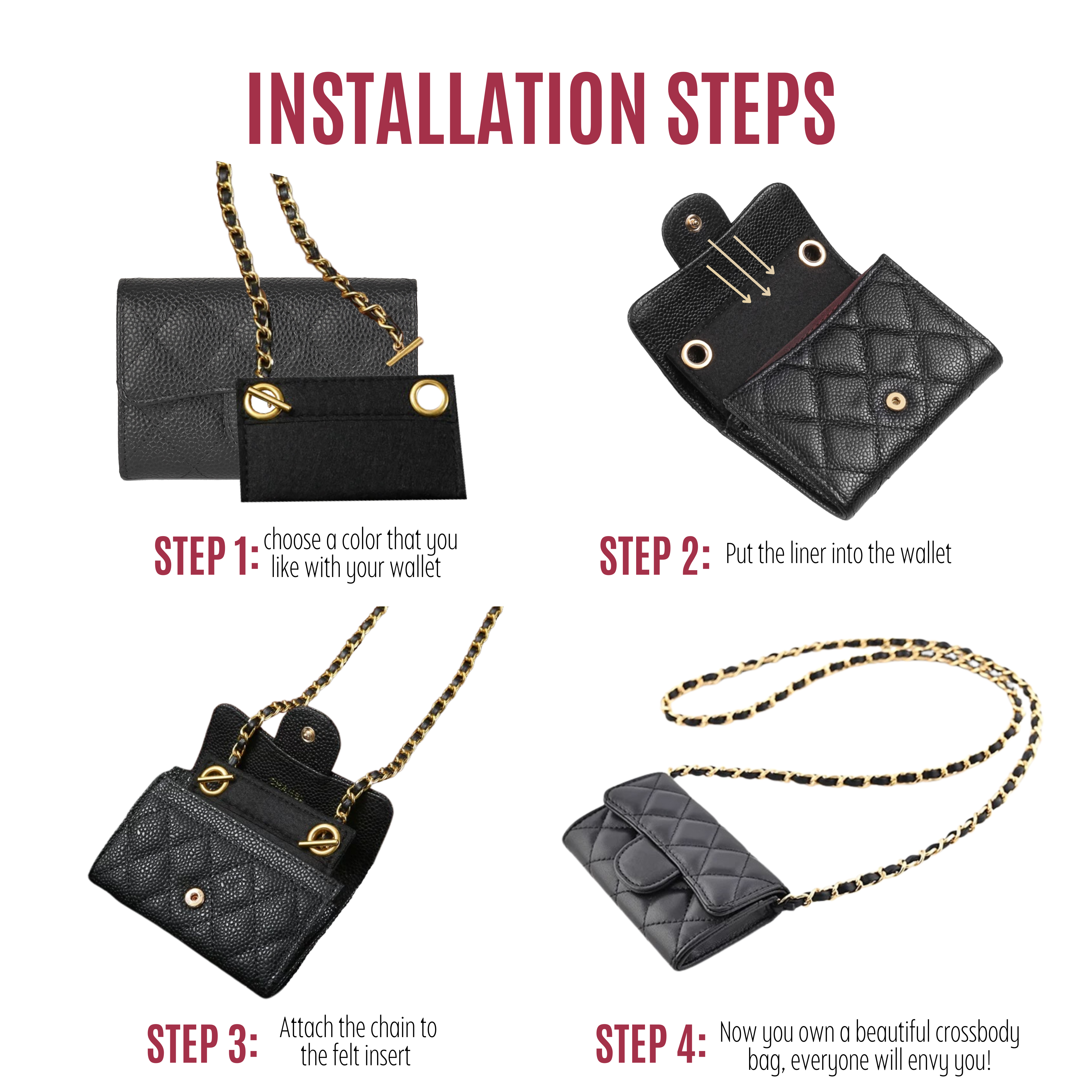 INSTALLATION STEPS

STEP 1: choose a color that you like with your wallet

STEP 2: Put the liner into the wallet

STEP 3: Attach the chain to the felt insert

STEP 4: Now you own a beautiful crossbody bag, everyone will envy you!