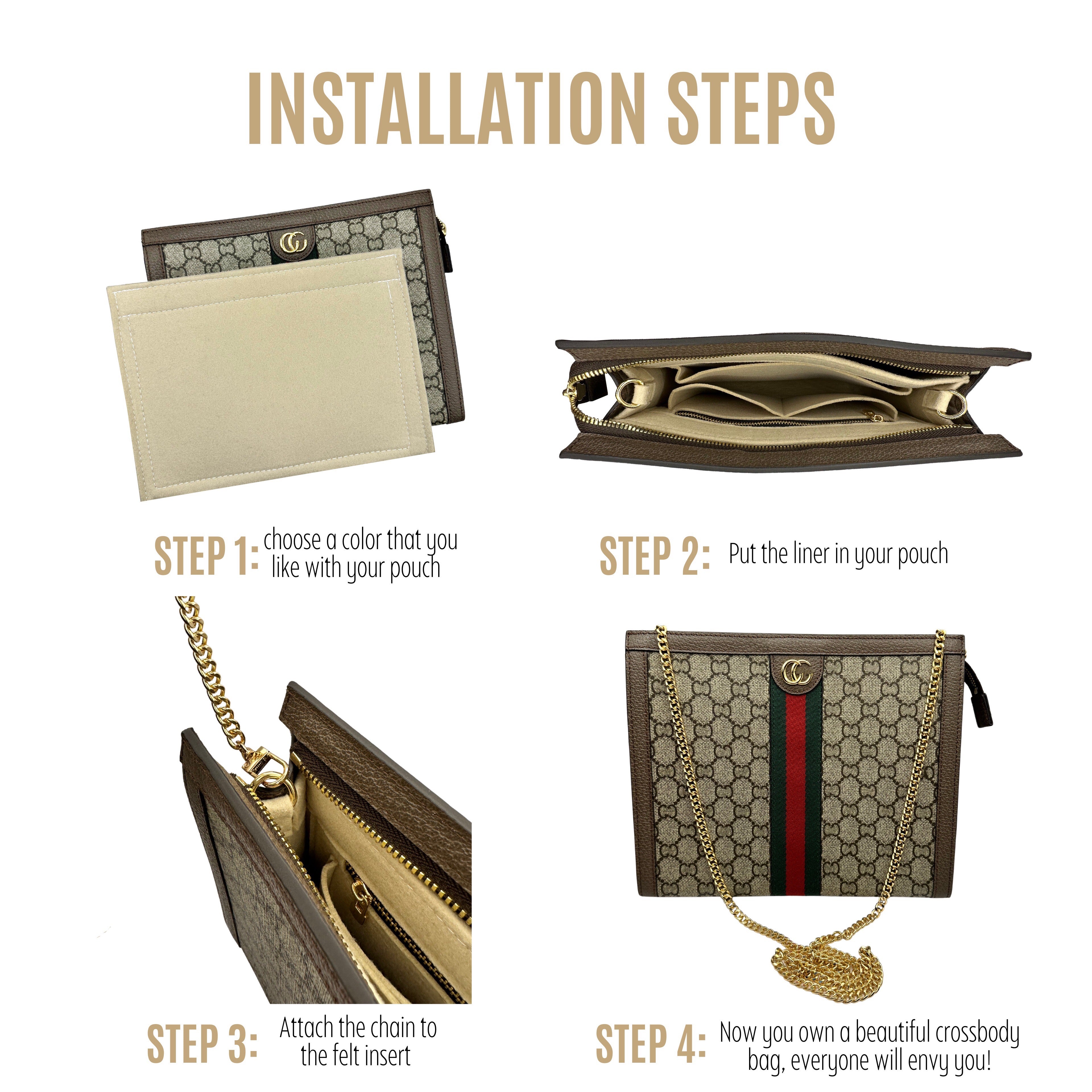 INSTALLATION STEPS

STEP 1: choose a color that you like with your pouch

STEP 2: Put the liner in your pouch

STEP 3: Attach the chain to the felt insert

STEP 4: Now you own a beautiful crossbody bag, everyone will envy you!